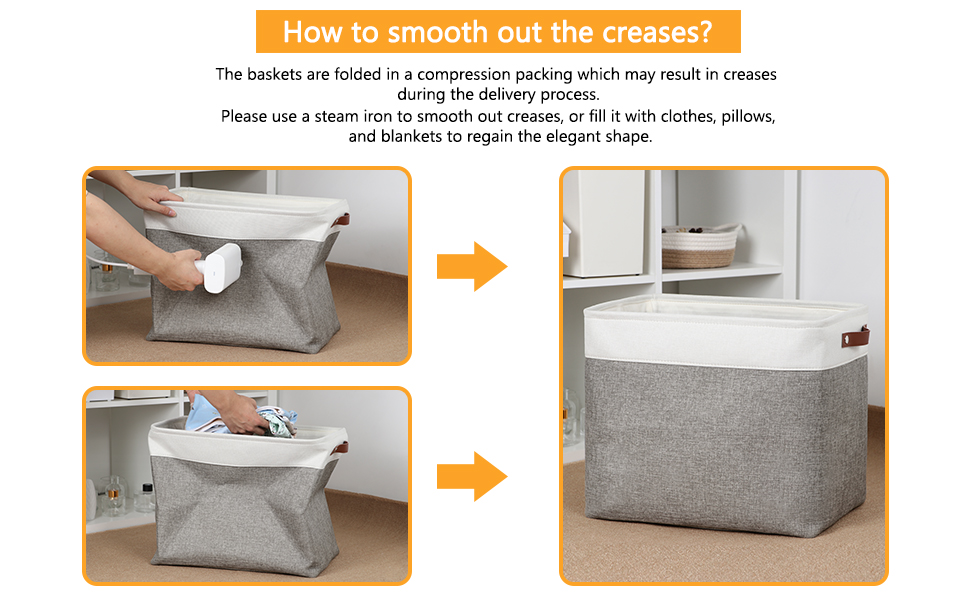 How to smooth out the creases?

The baskets are folded in a compression packing which may result in creases during the delivery process.
Please use a steam iron to smooth out creases, or fill it with clothes, pillows, and blankets to regain the elegant shape.