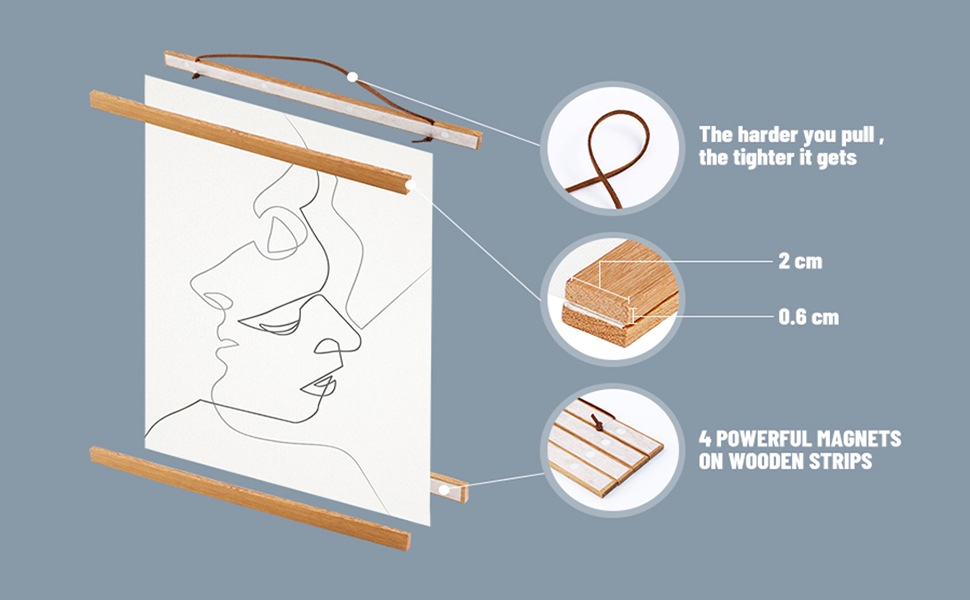 The harder you pull , the tighter it gets

2 cm

0.6 cm

4 POWERFUL MAGNETS ON WOODEN STRIPS