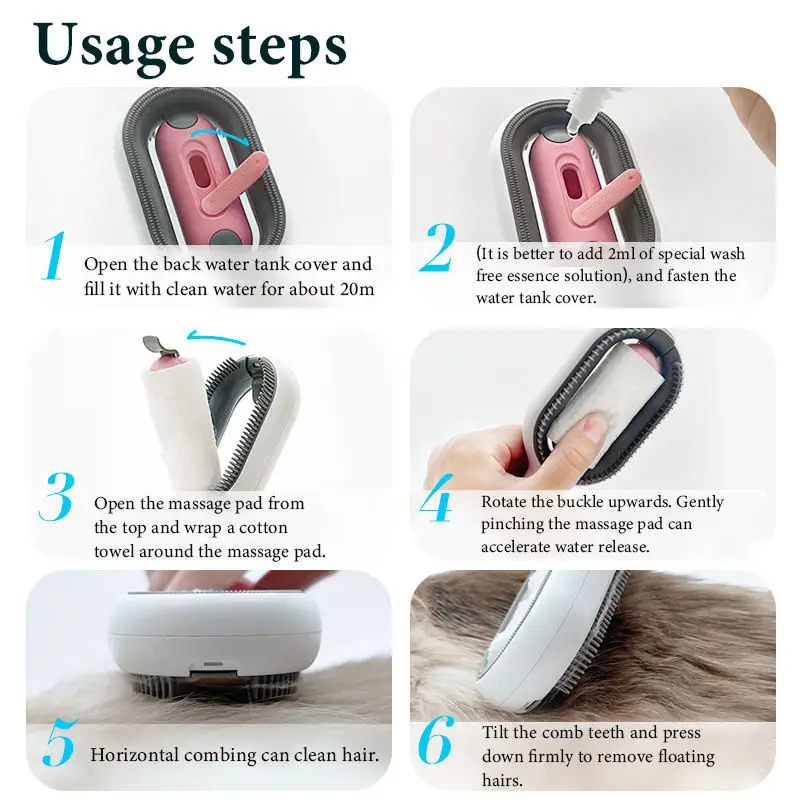 Usage steps

1 Open the back water tank cover and fill it with clean water for about 20m

2 (It is better to add 2ml of special wash free essence solution), and fasten the water tank cover.

3 Open the massage pad from the top and wrap a cotton towel around the massage pad.

4 Rotate the buckle upwards. Gently pinching the massage pad can accelerate water release.

5 Horizontal combing can clean hair.

6 Tilt the comb teeth and press down firmly to remove floating hairs.