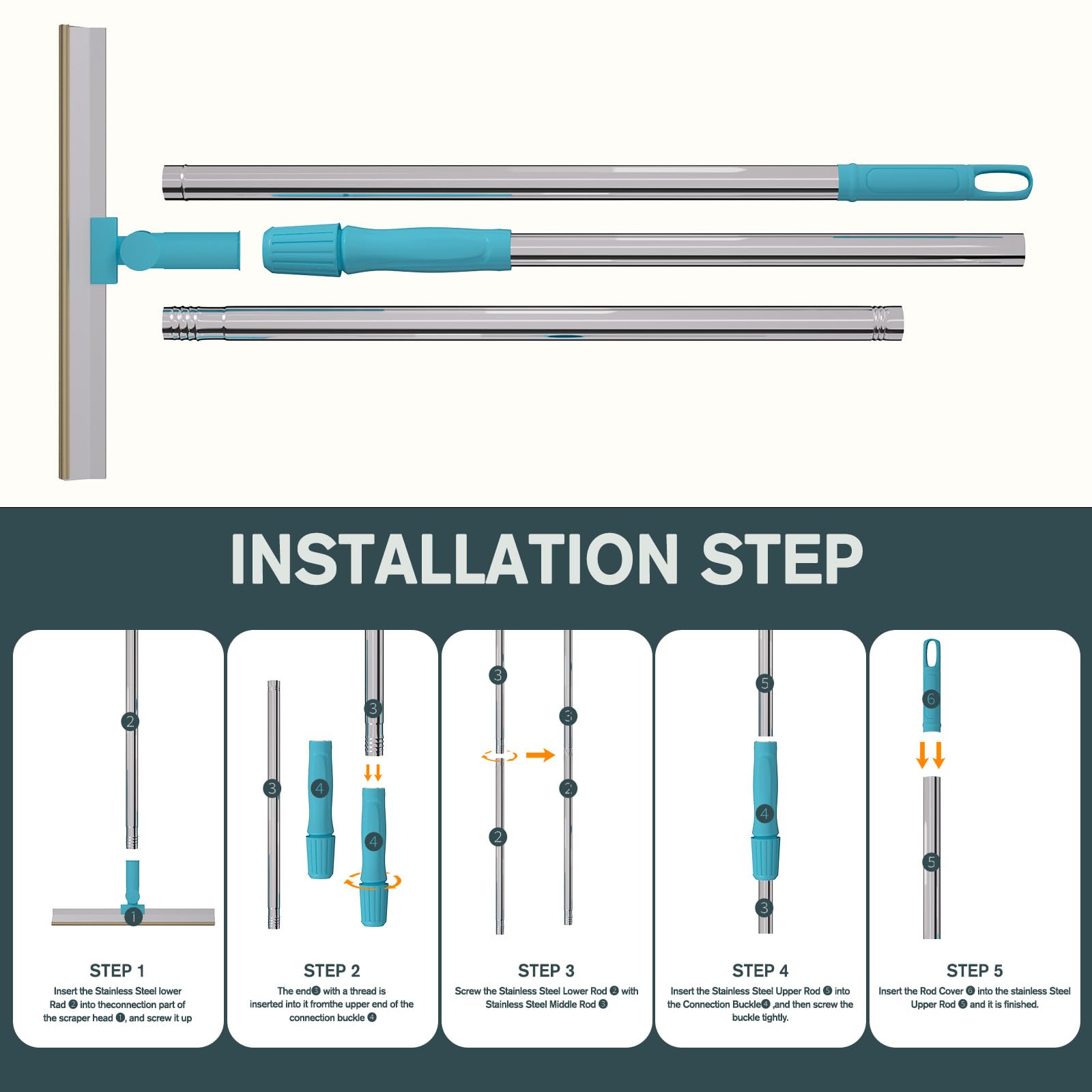 INSTALLATION STEP

2

1

STEP 1
Insert the Stainless Steel lower Rad ❷ into theconnection part of the scraper head ❶, and screw it up

3

4

3

4

STEP 2
The end❸ with a thread is inserted into it fromthe upper end of the connection buckle ❹

3

2

3

2

STEP 3
Screw the Stainless Steel Lower Rod ❷ with Stainless Steel Middle Rod ❸

5

4

3

STEP 4
Insert the Stainless Steel Upper Rod ❺ into the Connection Buckle❹ ,and then screw the buckle tightly.

6

5

STEP 5
Insert the Rod Cover ❻ into the stainless Steel Upper Rod ❺ and it is finished.