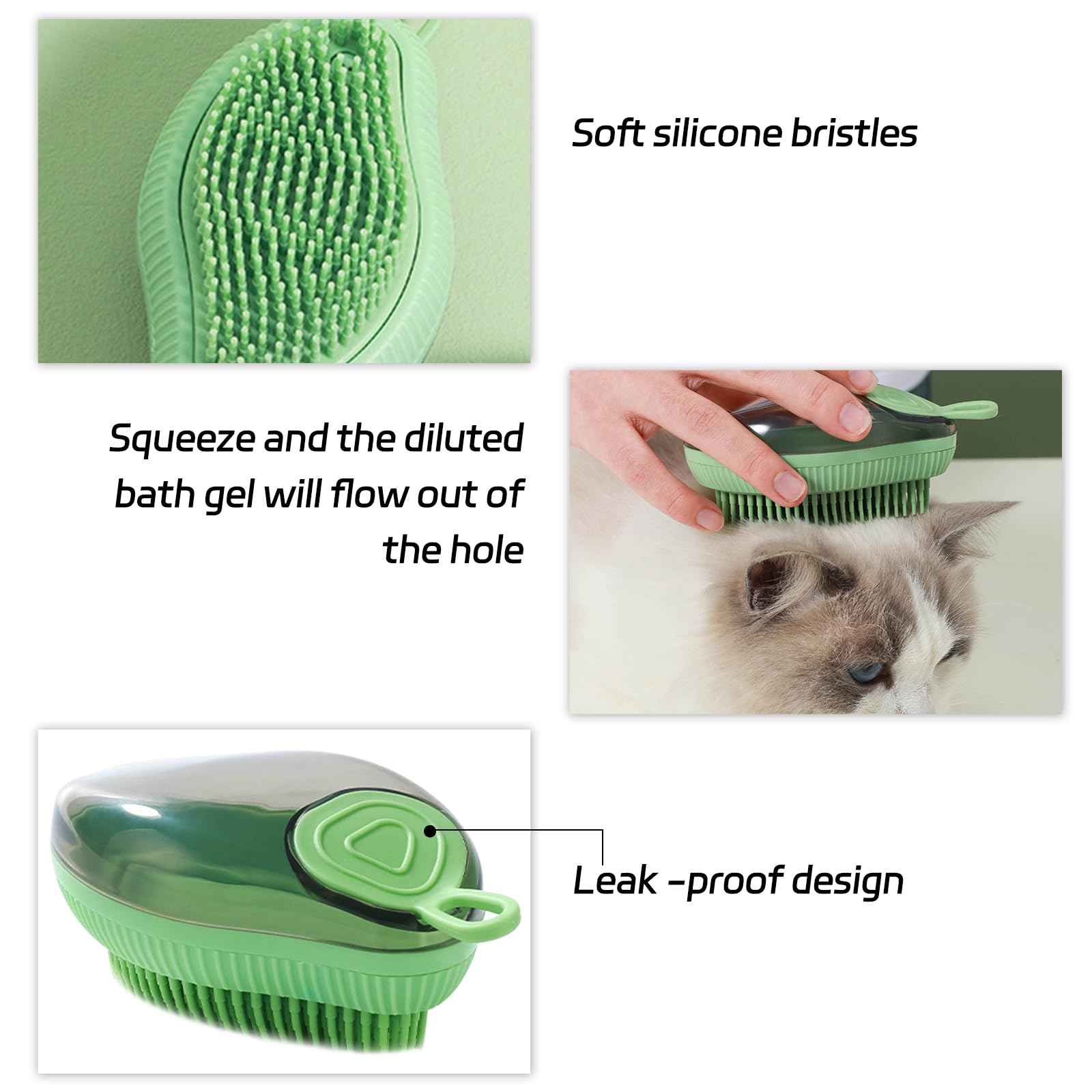 Soft silicone bristles

Squeeze and the diluted bath gel will flow out of the hole

Leak -proof design