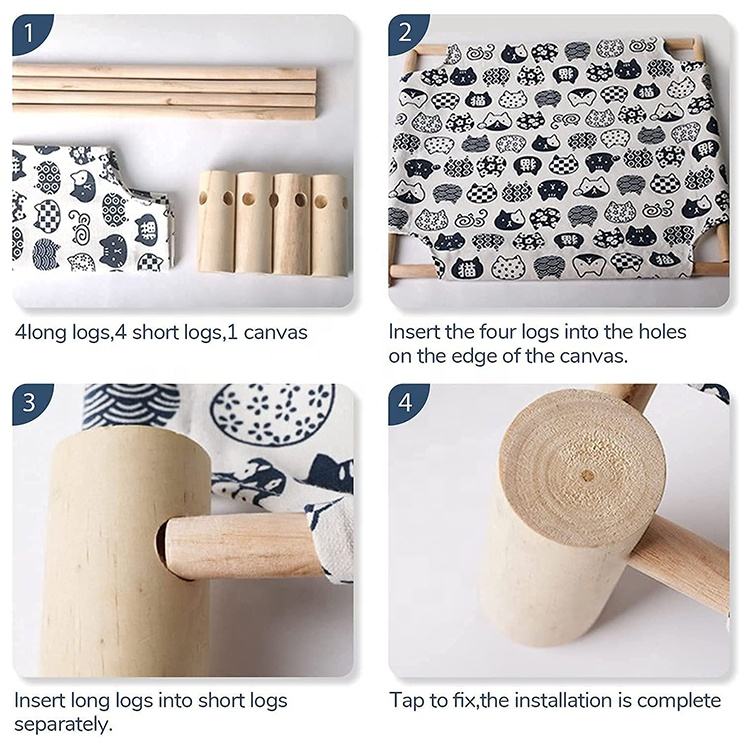 1

4long logs,4 short logs,1 canvas

2

Insert the four logs into the holes on the edge of the canvas.

3

Insert long logs into short logs separately.

4

Tap to fix,the installation is complete