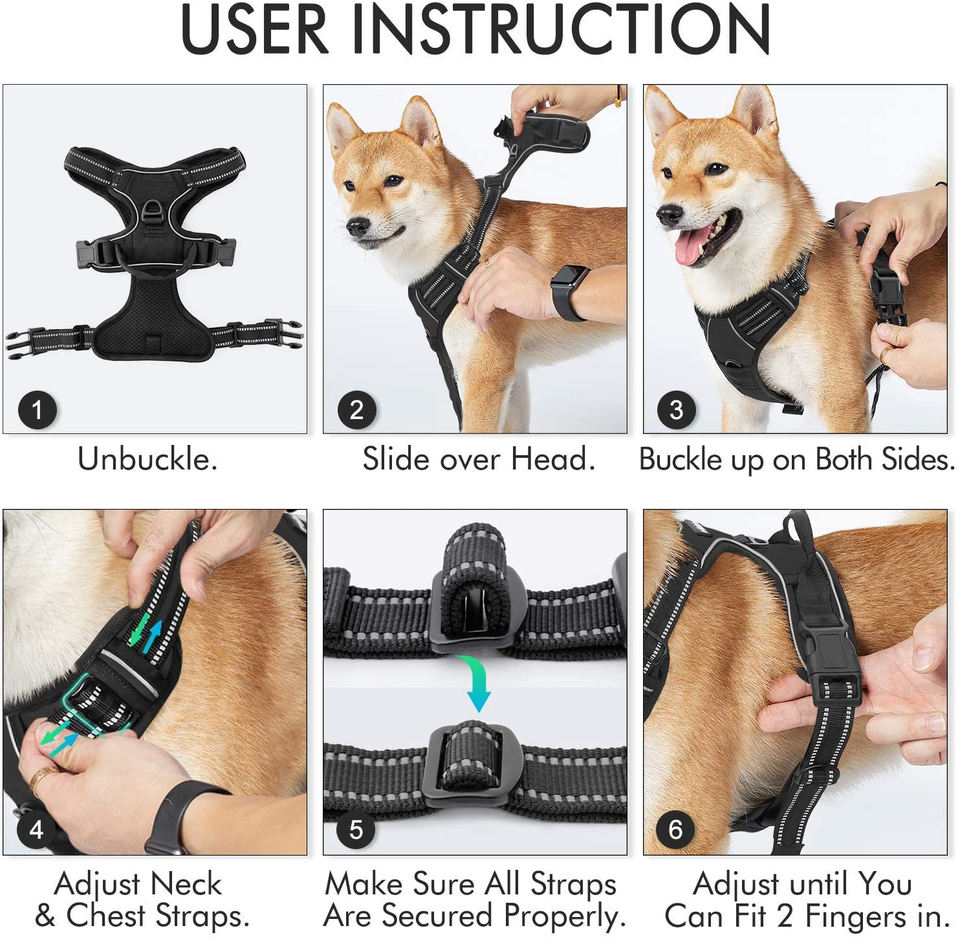 USER INSTRUCTION

1
Unbuckle.

2
Slide over Head.

3
Buckle up on Both Sides.

4
Adjust Neck & Chest Straps.

5
Make Sure All Straps Are Secured Properly.

6
Adjust until You Can Fit 2 Fingers in.